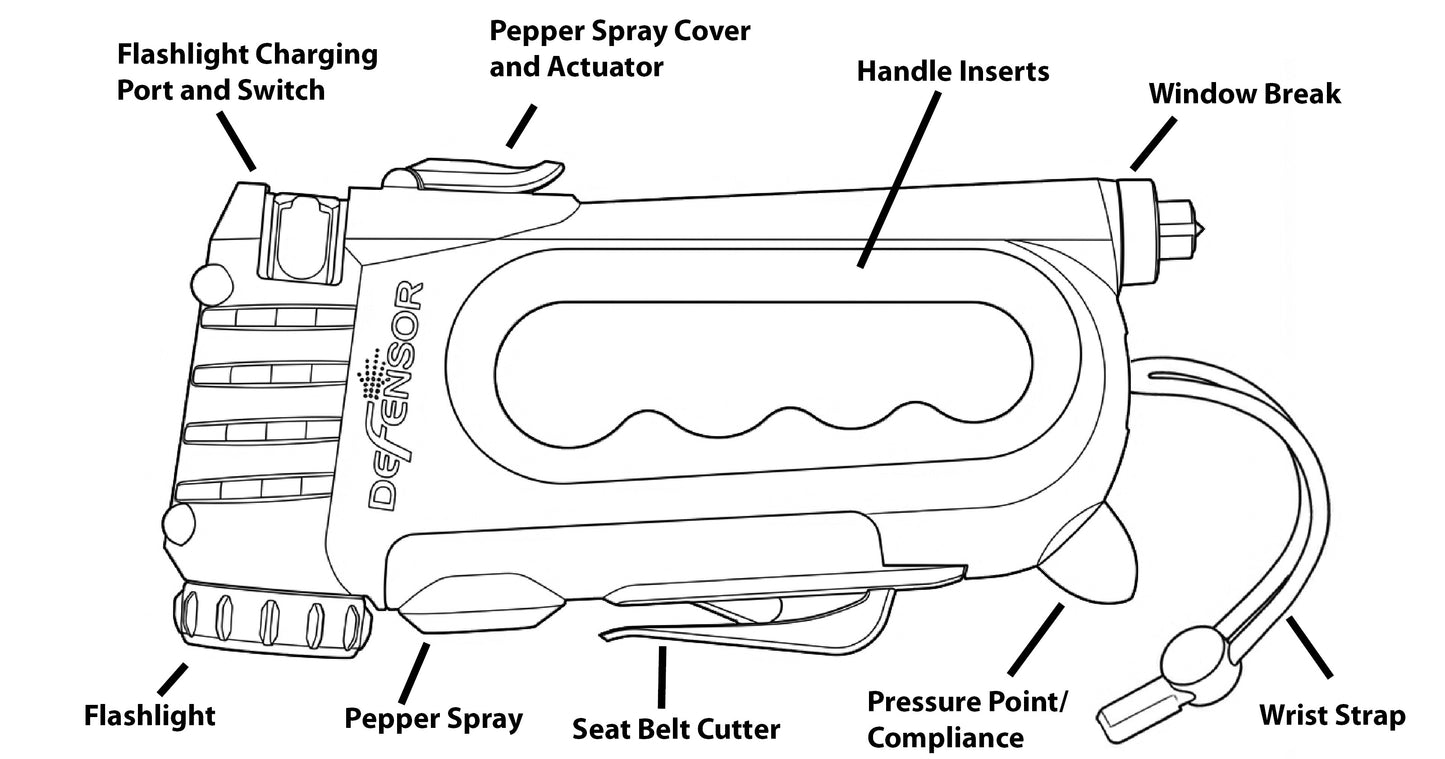 Flashlight Charging Port and Switch

Pepper Spray Cover and Actuator

Handle Inserts

Window Break

DEFENSOR

Flashlight

Pepper Spray

Seat Belt Cutter

Pressure Point/ Compliance

Wrist Strap