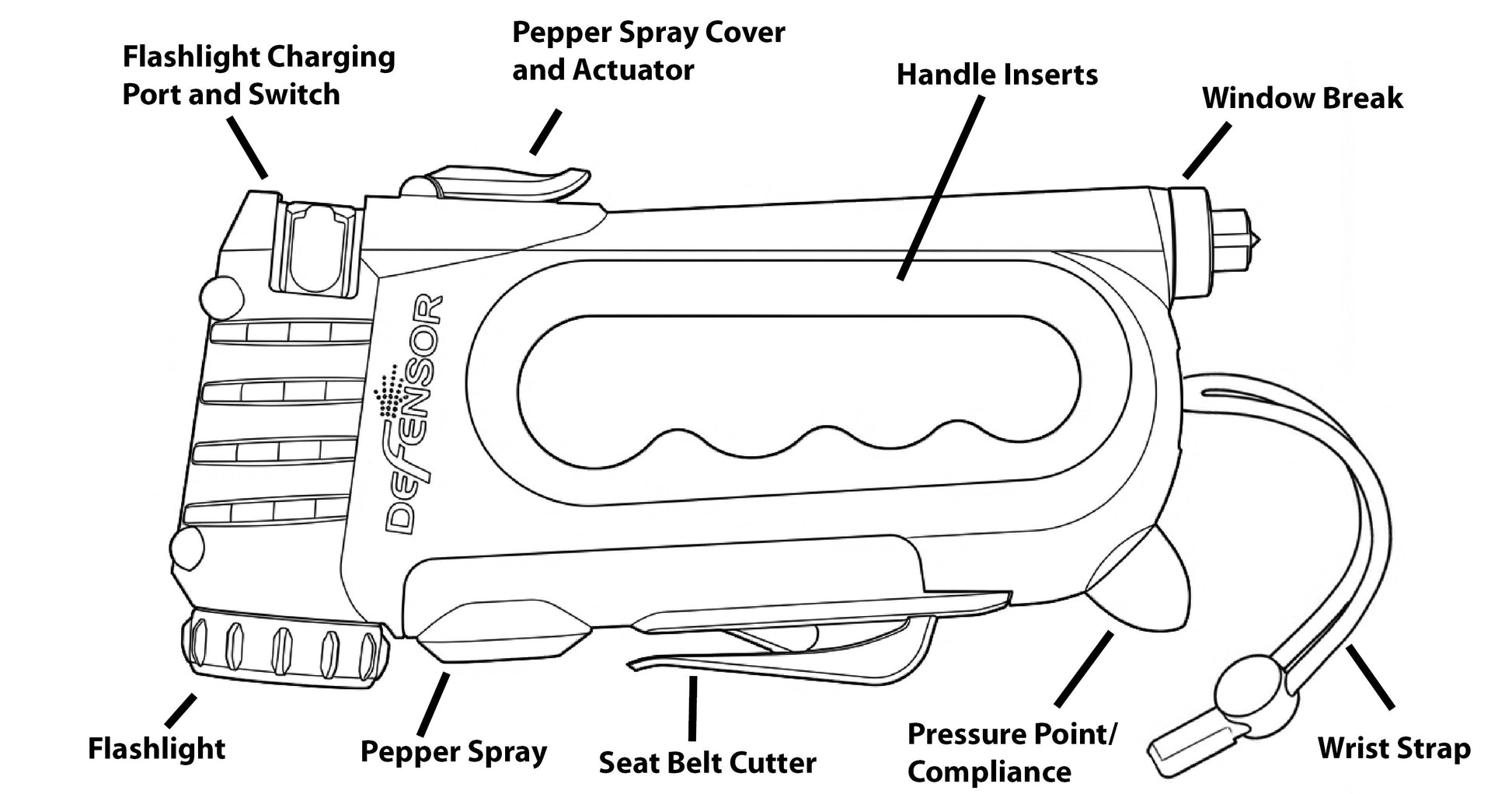 Flashlight Charging Port and Switch

Pepper Spray Cover and Actuator

Handle Inserts

Window Break

DEFENSOR

Flashlight

Pepper Spray

Seat Belt Cutter

Pressure Point/ Compliance

Wrist Strap