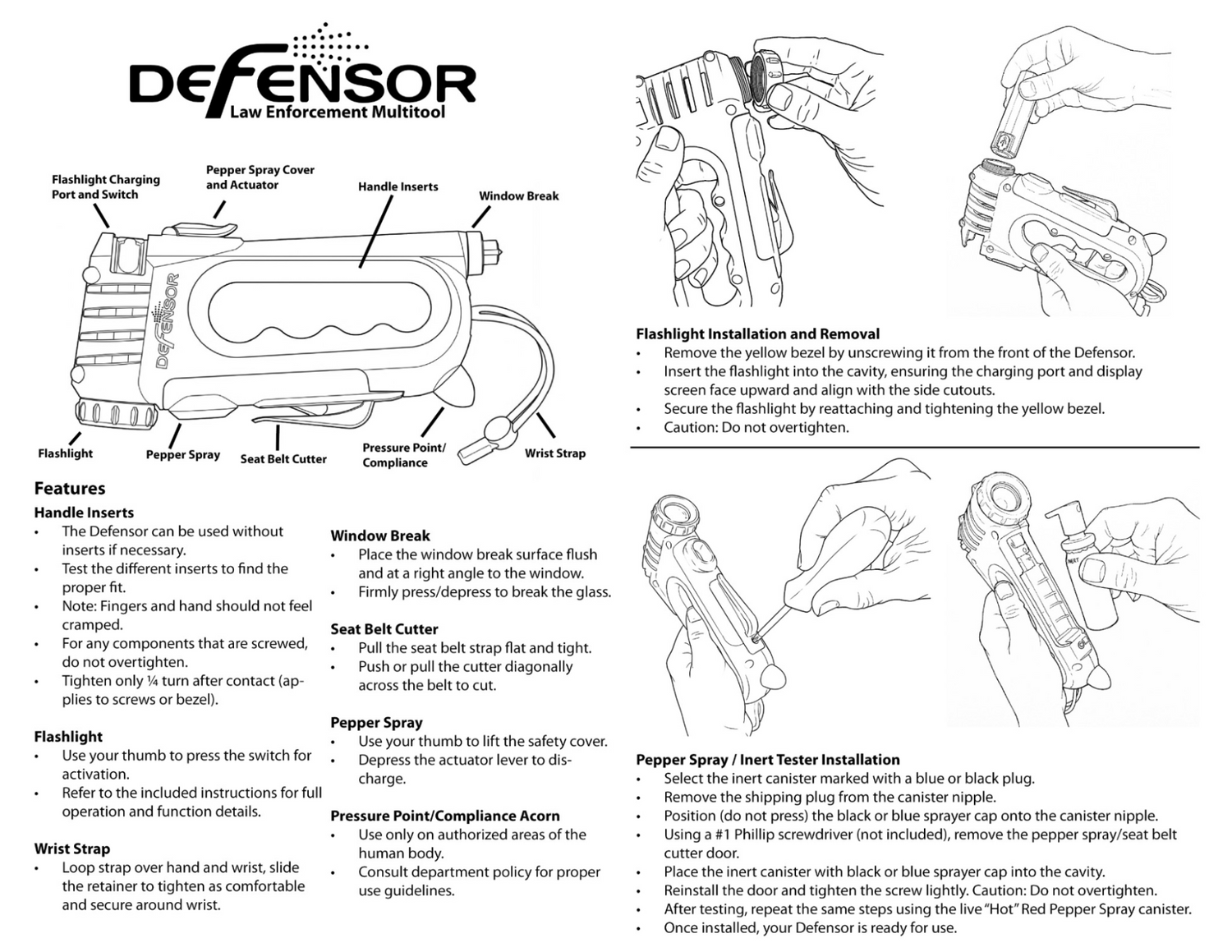 DEFENSOR
Law Enforcement Multitool

Flashlight Charging Port and Switch
Pepper Spray Cover and Actuator
Handle Inserts
Window Break
DEFENSOR
Flashlight
Pepper Spray
Seat Belt Cutter
Pressure Point/ Compliance
Wrist Strap

Features

Handle Inserts
• The Defensor can be used without inserts if necessary.
• Test the different inserts to find the proper fit.
• Note: Fingers and hand should not feel cramped.
• For any components that are screwed, do not overtighten.
• Tighten only ¼ turn after contact (applies to screws or bezel).

Flashlight
• Use your thumb to press the switch for activation.
• Refer to the included instructions for full operation and function details.

Wrist Strap
• Loop strap over hand and wrist, slide the retainer to tighten as comfortable and secure around wrist.

Window Break
• Place the window break surface flush and at a right angle to the window.
• Firmly press/depress to break the glass.

Seat Belt Cutter
• Pull the seat belt strap flat and tight.
• Push or pull the cutter diagonally across the belt to cut.

Pepper Spray
• Use your thumb to lift the safety cover.
• Depress the actuator lever to discharge.

Pressure Point/Compliance Acorn
• Use only on authorized areas of the human body.
• Consult department policy for proper use guidelines.

Flashlight Installation and Removal
• Remove the yellow bezel by unscrewing it from the front of the Defensor.
• Insert the flashlight into the cavity, ensuring the charging port and display screen face upward and align with the side cutouts.
• Secure the flashlight by reattaching and tightening the yellow bezel.
• Caution: Do not overtighten.

INERT

Pepper Spray / Inert Tester Installation
• Select the inert canister marked with a blue or black plug.
• Remove the shipping plug from the canister nipple.
• Position (do not press) the black or blue sprayer cap onto the canister nipple.
• Using a #1 Phillip screwdriver (not included), remove the pepper spray/seat belt cutter door.
• Place the inert canister with black or blue sprayer cap into the cavity.
• Reinstall the door and tighten the screw lightly. Caution: Do not overtighten.
• After testing, repeat the same steps using the live "Hot" Red Pepper Spray canister.
• Once installed, your Defensor is ready for use.